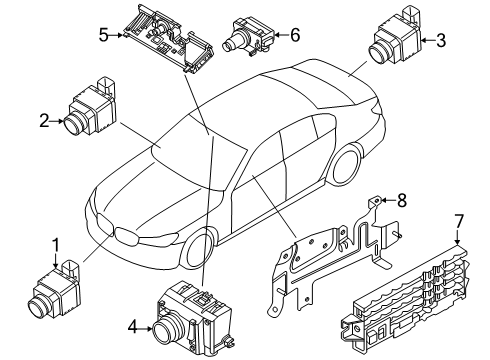 5
6
3
2
8
7
1
4