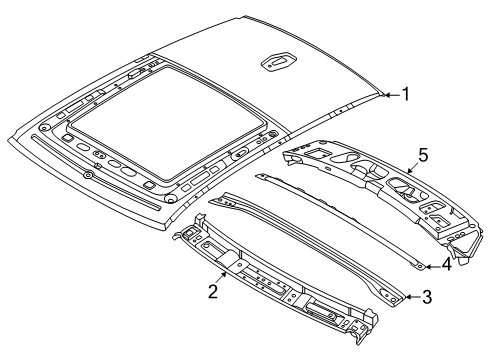 1
5
4
2
3