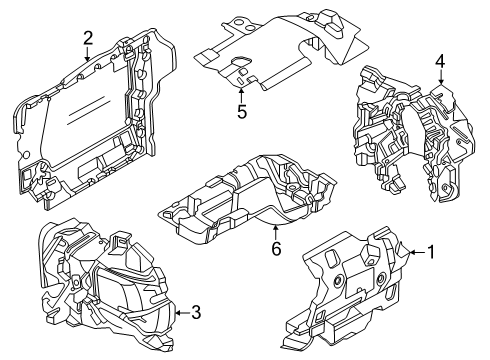 2
5
4
6
1
3