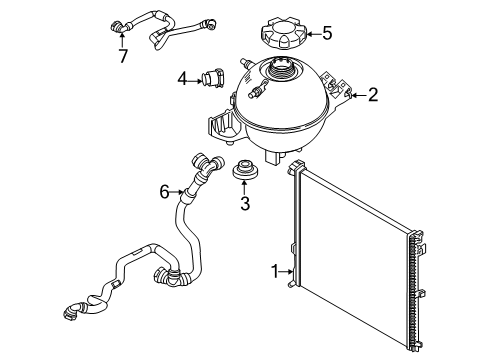 7
5
4
2
6
3
1