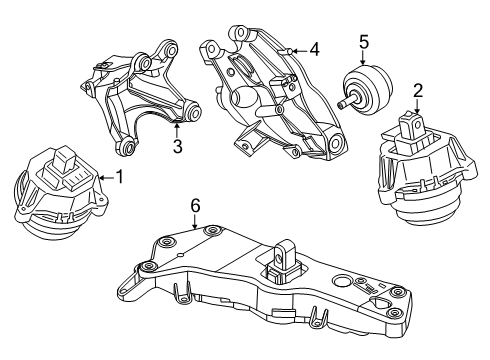 4
5
2
3
1
6