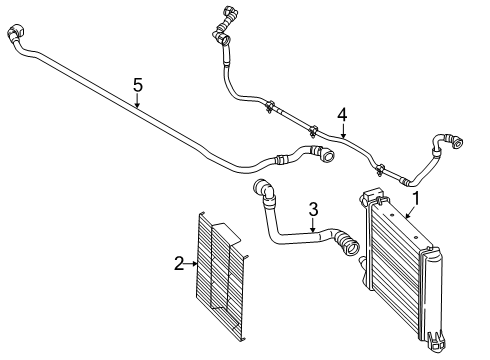 5
4
3
1
2