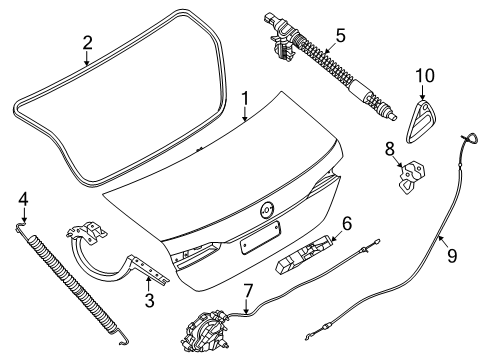 2
5
10
1
8
4
6
9
3
7