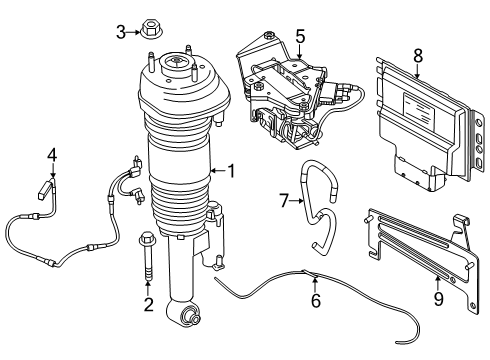 3
5
8
4
1
7
2
6
9