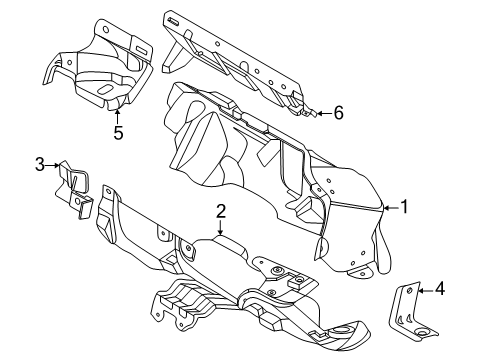 6
5
3
1
2
4