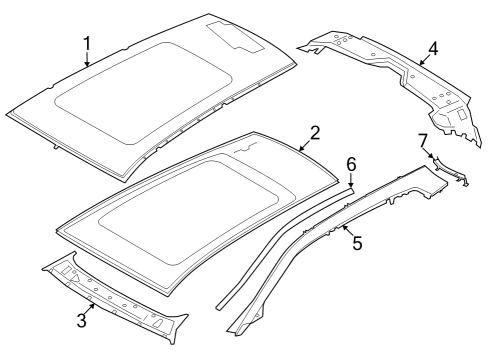 1
4
2
7
6
5
3