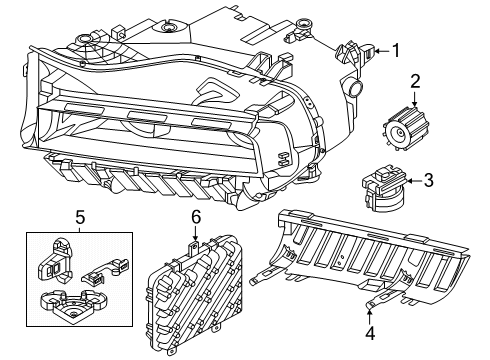 1
2
3
5
6
4