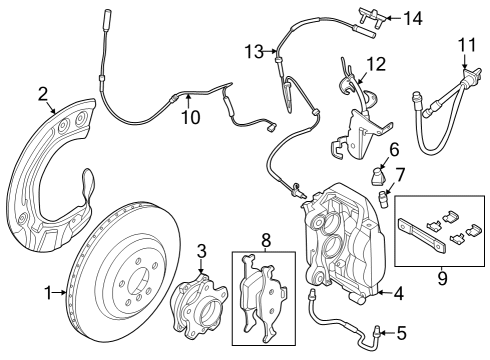 14
13
11
12
2
10
6
7
8
3
9
1
4
5