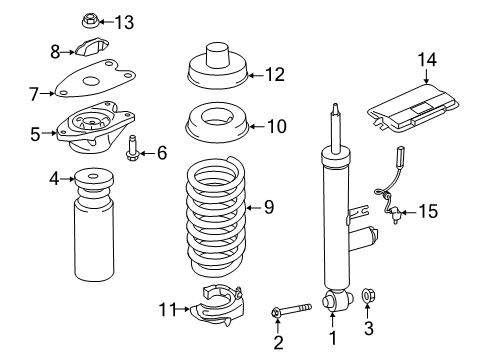 13
8
7
5
6
4
12
10
9
11
14
15
2
1
3