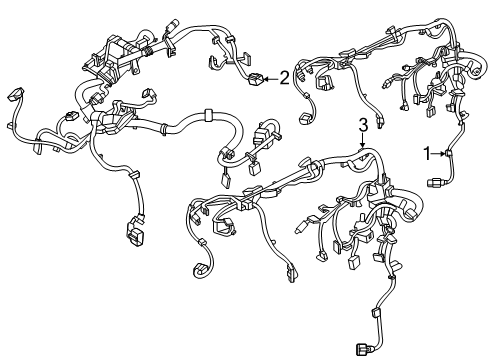 2
3
1