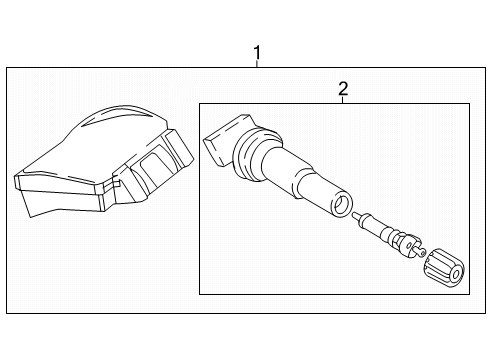 1
2