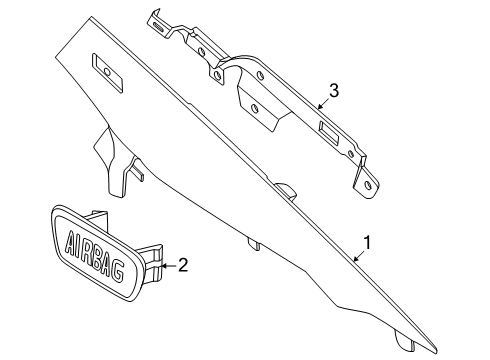 3
AIRBAG
2
1