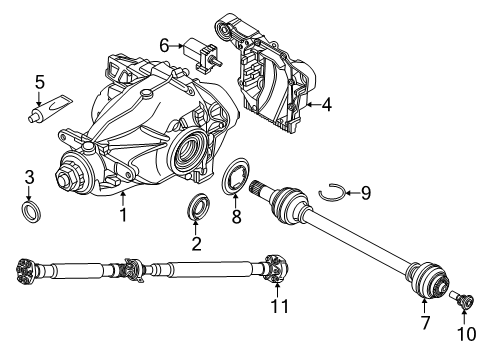 6
5
4
3
1
2
8
9
11
7
10