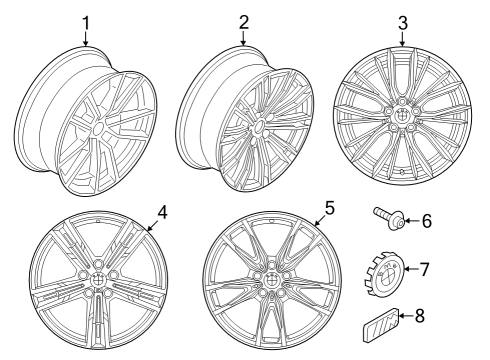 1
2
3
4
5
6
7
8