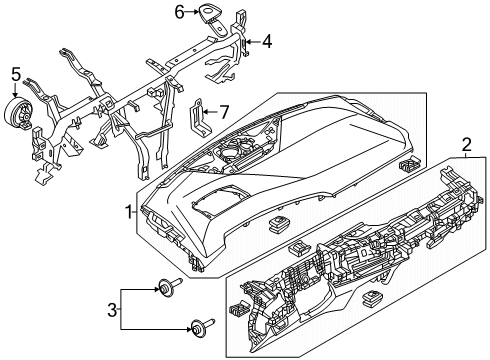 6
4
5
7
2
1
3