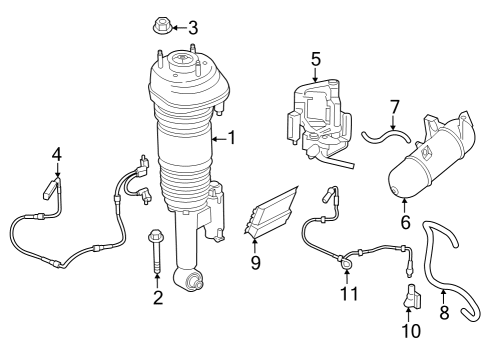 3
5
7
1
4
6
9
2
11
8
10