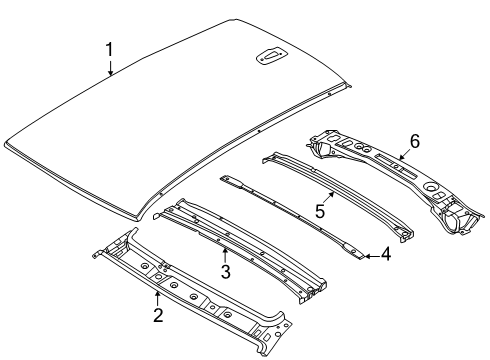 1
6
5
4
3
2