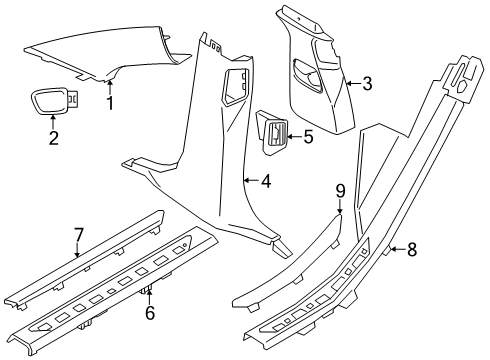 1
2
3
5
4
9
7
8
6