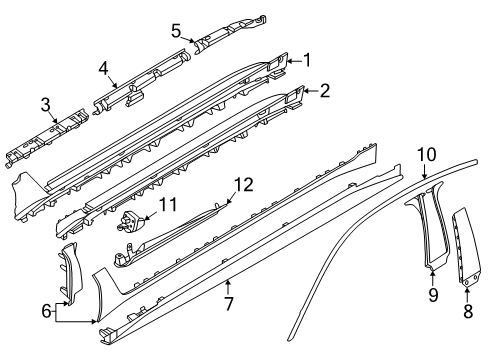 5
1
4
2
3
10
12
11
6
7
9
8