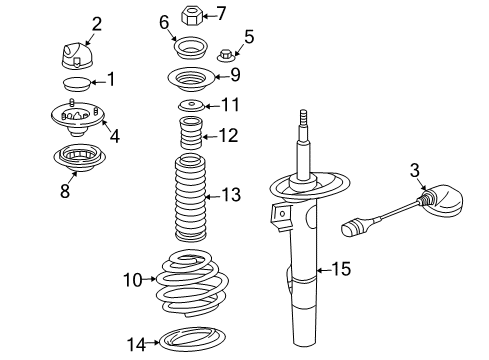 2
1
4
8
6
7
5
9
11
12
13
10
14
15
3