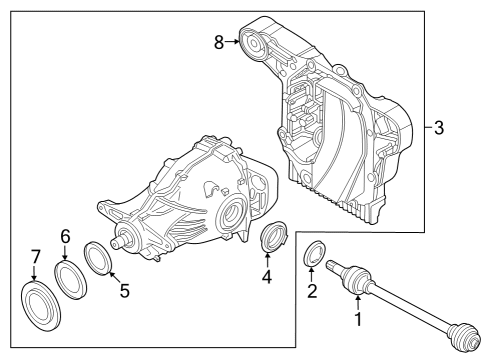 8
3
6
7
5
4
2
1