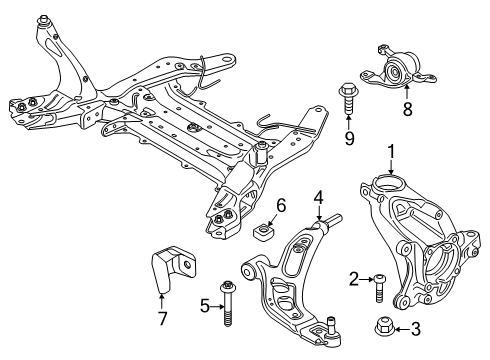 8
9
1
6
4
2
7
5
3