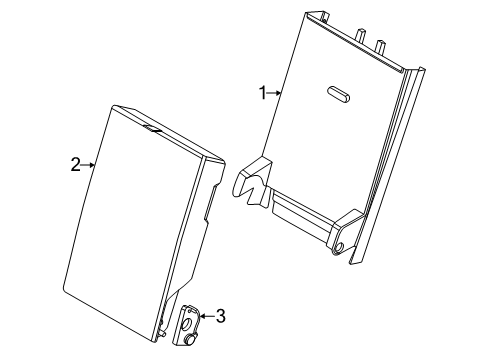 1
2
3