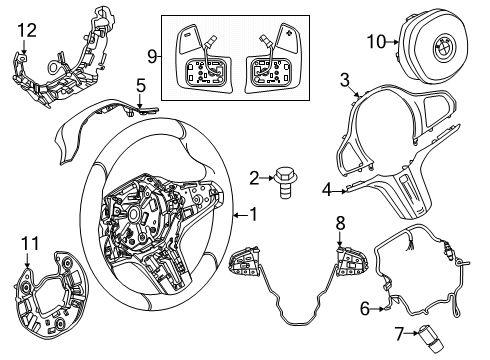 12
9
10
5
3
2
4
1
8
11
6
7