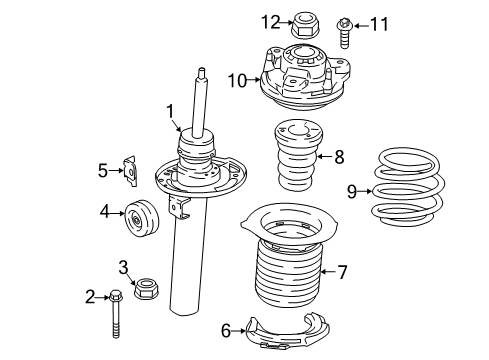 12
11
10
1
8
5
9
4
7
3
2
6