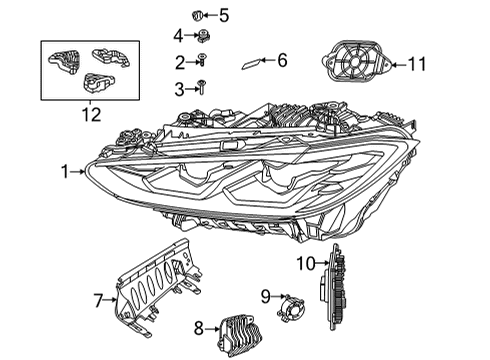 5
4
2
6
11
3
12
1
10
7
9
8