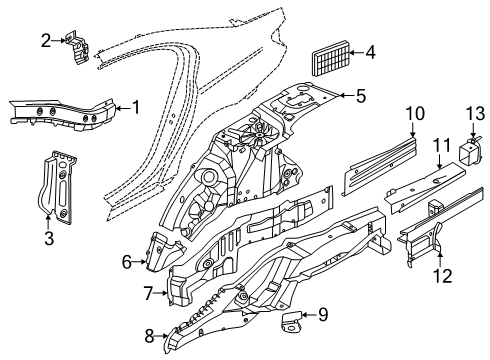 2
4
1
5
10
13
11
3
6
12
7
9
8