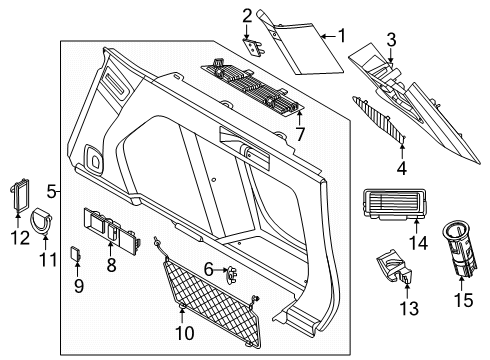 2
1
3
7
4
5
12
11
8
9
6
10
14
13
15