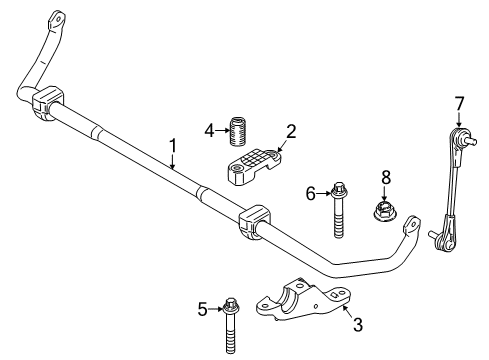 7
4
2
1
8
6
5
3