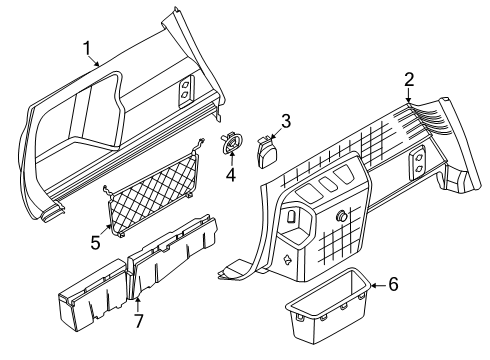 1
2
3
4
5
6
7