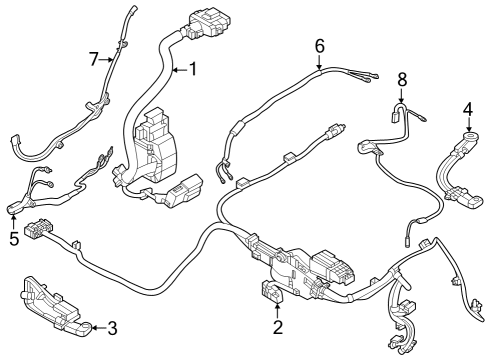 7
1
6
8
4
5
3
2