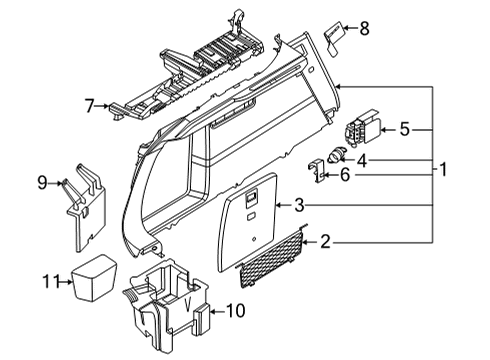 8
7
5
4
1
6
9
3
2
11
10