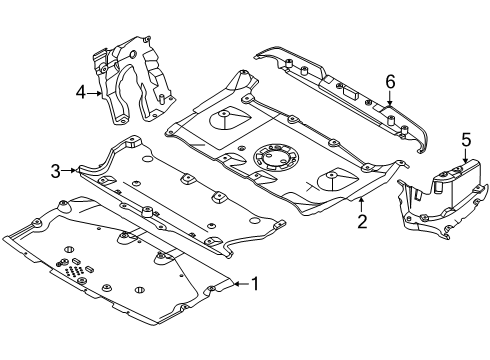 4
6
5
3
2
1