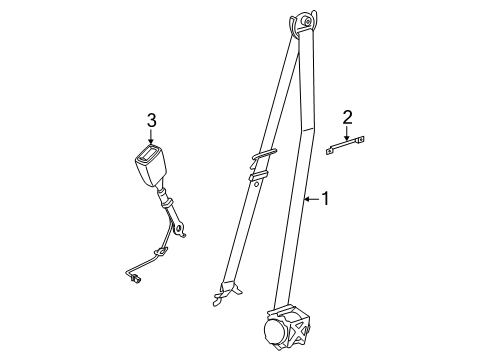 3
2
1