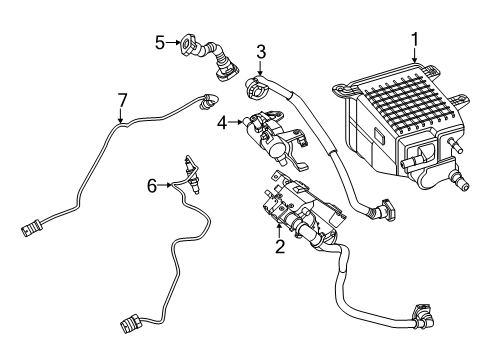 5
3
1
7
4
6
2