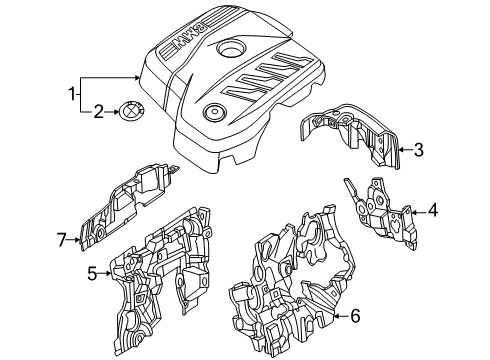 BMW
1
2
3
4
7
5
6