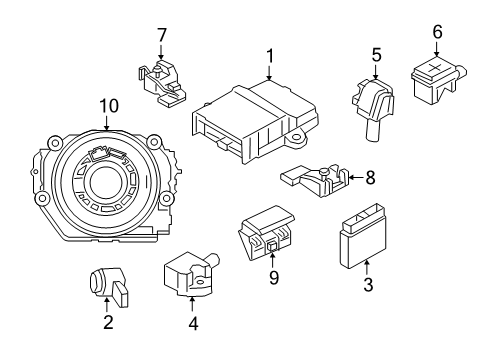 7
6
1
5
10
8
9
3
2
4