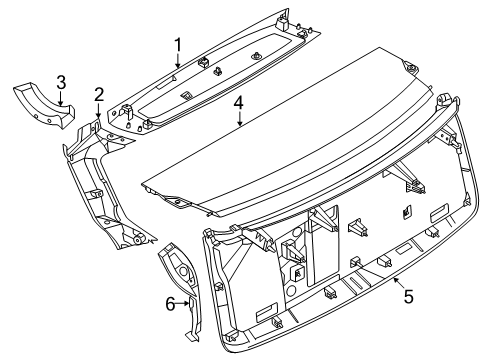 1
3
2
4
5
6