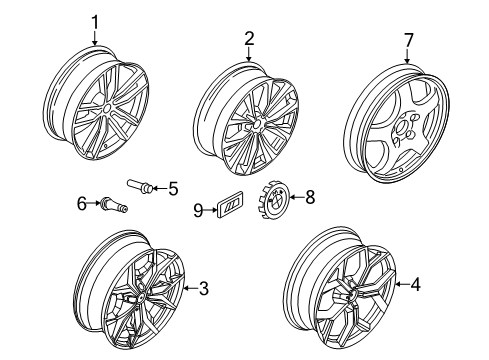 1
2
7
5
6
9
8
3
4