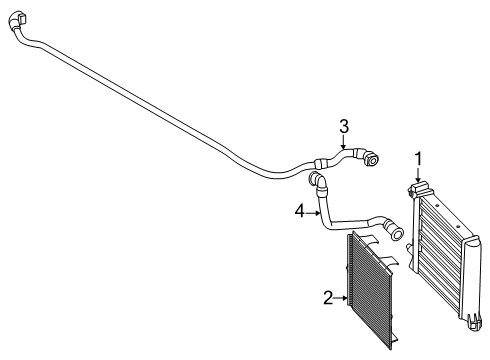 3
1
4
2