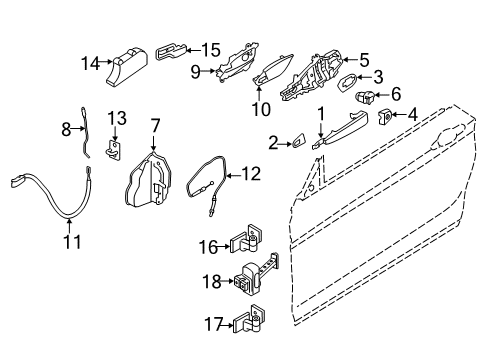 14
15
9
10
5
3
6
4
1
2
8
13
7
12
11
16
18
17