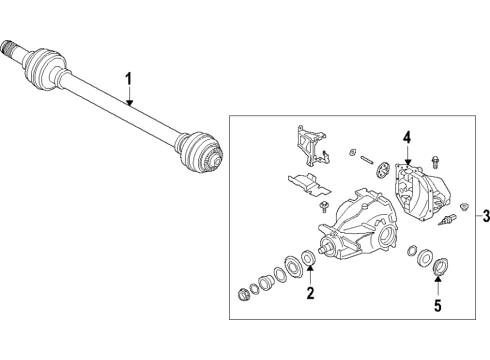 1
4
3
2
5