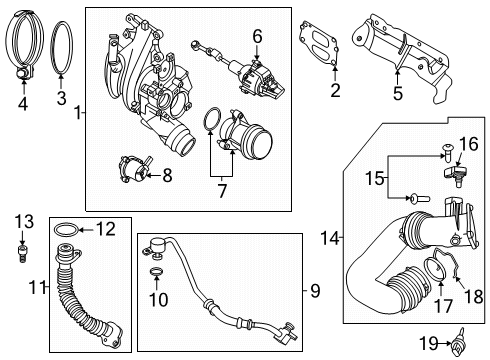 4
3
1
6
2
5
8
7
16
15
13
12
14
11
10
9
17
18
19