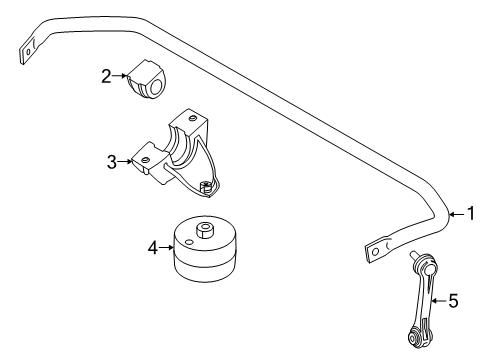 2
3
4
1
5