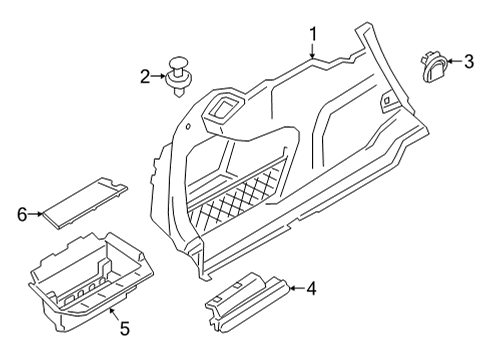 1
2
3
6
4
5