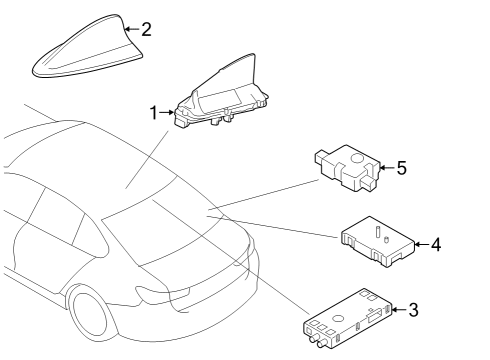 2
1
5
4
3